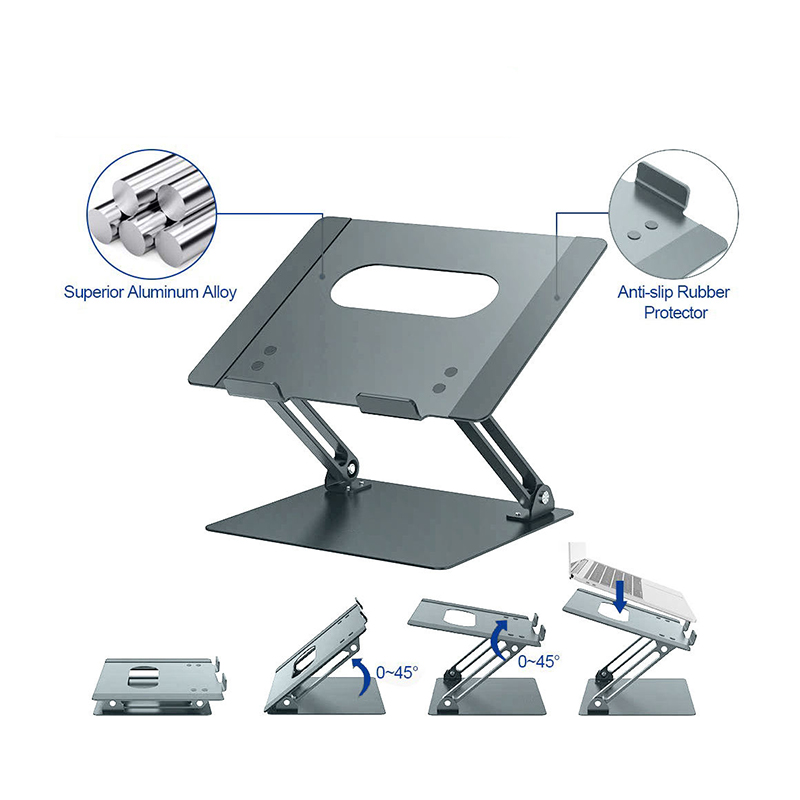 Superior Aluminum Alloy

Anti-slip Rubber Protector

0~45°

0~45°